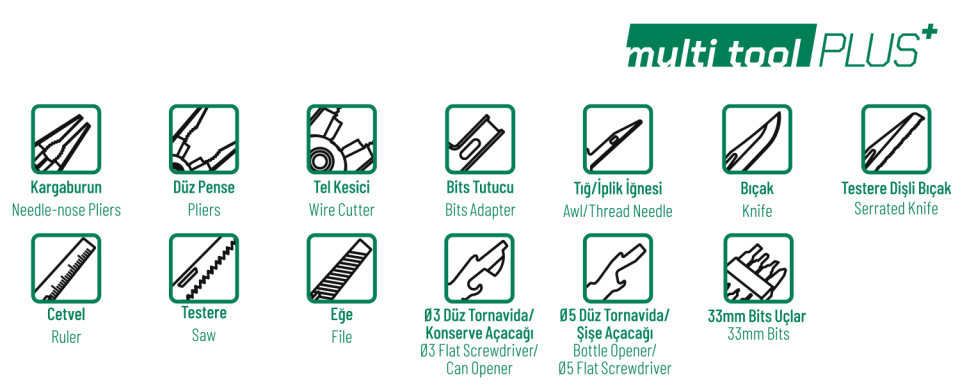 multi tool PLUS+

Kargaburun
Needle-nose Pliers

Düz Pense
Pliers

Tel Kesici
Wire Cutter

Bits Tutucu
Bits Adapter

Tığ/İplik İğnesi
Awl/Thread Needle

Bıçak
Knife

Testere Dişli Bıçak
Serrated Knife

Cetvel
Ruler

Testere
Saw

Eğe
File

Ø3 Düz Tornavida/
Konserve Açacağı
Ø3 Flat Screwdriver/
Can Opener

Ø5 Düz Tornavida/
Şişe Açacağı
Bottle Opener/
Ø5 Flat Screwdriver

33mm Bits Uçlar
33mm Bits